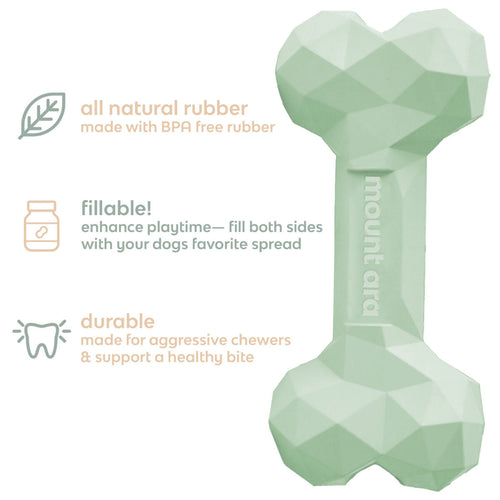 all natural rubber
made with BPA free rubber

fillable!
enhance playtime— fill both sides with your dogs favorite spread

durable
made for aggressive chewers & support a healthy bite

mount ara